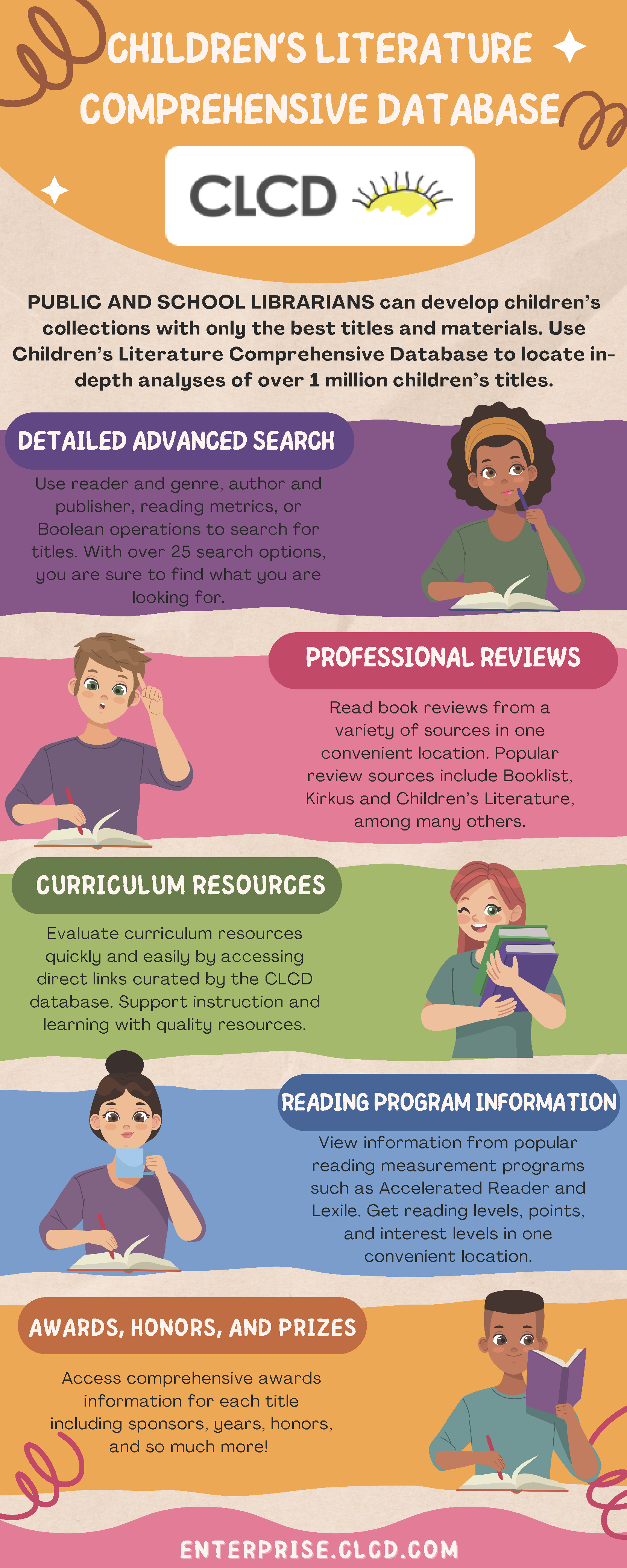 CHILDREN'S LITERATURE COMPREHENSIVE DATABASE

CLCD

PUBLIC AND SCHOOL LIBRARIANS can develop children's collections with only the best titles and materials. Use Children's Literature Comprehensive Database to locate in-depth analyses of over 1 million children's titles.

DETAILED ADVANCED SEARCH

Use reader and genre, author and publisher, reading metrics, or Boolean operations to search for titles. With over 25 search options, you are sure to find what you are looking for.

PROFESSIONAL REVIEWS

Read book reviews from a variety of sources in one convenient location. Popular review sources include Booklist, Kirkus and Children's Literature, among many others.

CURRICULUM RESOURCES

Evaluate curriculum resources quickly and easily by accessing direct links curated by the CLCD database. Support instruction and learning with quality resources.

READING PROGRAM INFORMATION

View information from popular reading measurement programs such as Accelerated Reader and Lexile. Get reading levels, points, and interest levels in one convenient location.

AWARDS, HONORS, AND PRIZES

Access comprehensive awards information for each title including sponsors, years, honors, and so much more!

ENTERPRISE.CLCD.COM